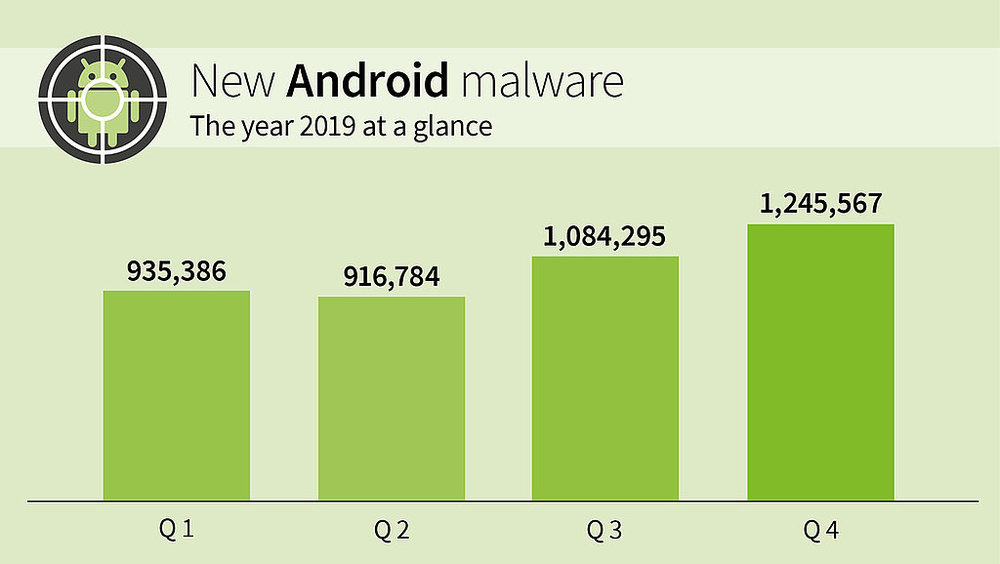 New Android malware
The year 2019 at a glance

935,386
916,784
1,084,295
1,245,567

Q 1
Q 2
Q 3
Q 4